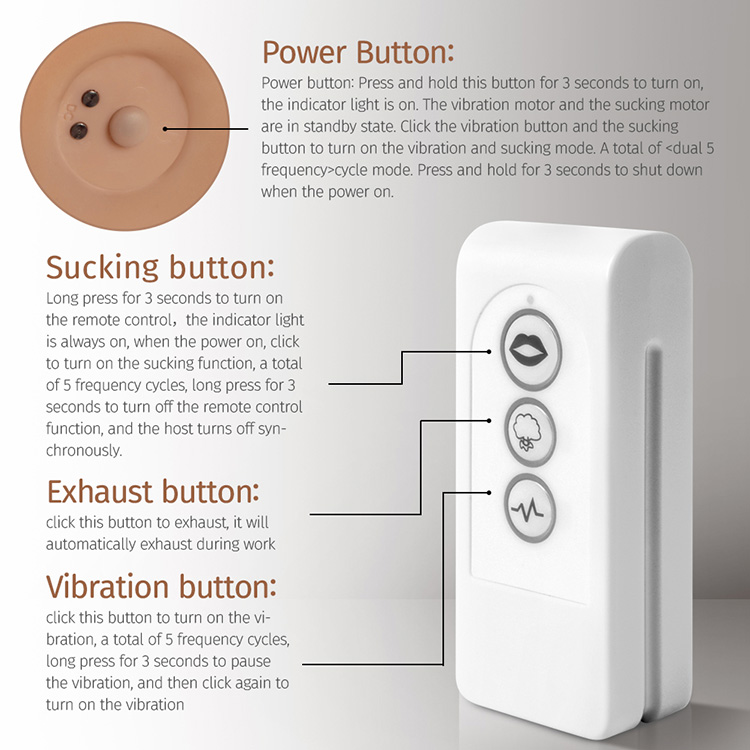 Power Button:

Power button: Press and hold this button for 3 seconds to turn on, the indicator light is on. The vibration motor and the sucking motor are in standby state. Click the vibration button and the sucking button to turn on the vibration and sucking mode. A total of <dual 5 frequency>cycle mode. Press and hold for 3 seconds to shut down when the power on.

Sucking button:

Long press for 3 seconds to turn on the remote control，the indicator light is always on, when the power on, click to turn on the sucking function, a total of 5 frequency cycles, long press for 3 seconds to turn off the remote control function, and the host turns off synchronously.

Exhaust button:

click this button to exhaust, it will automatically exhaust during work

Vibration button:

click this button to turn on the vibration, a total of 5 frequency cycles, long press for 3 seconds to pause the vibration, and then click again to turn on the vibration