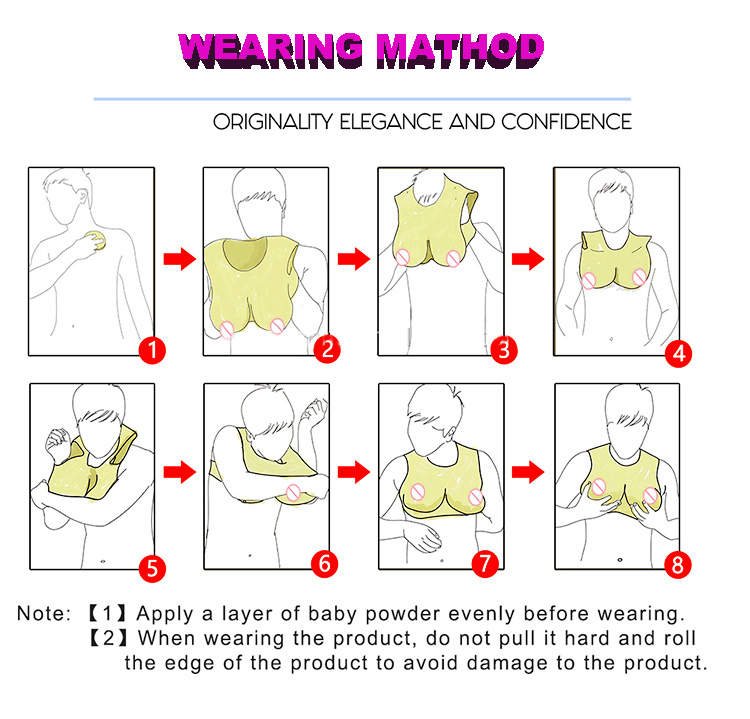 WEARING MATHOD

ORIGINALITY ELEGANCE AND CONFIDENCE

1 2 3 4

5 6 7 8

Note: 【1】Apply a layer of baby powder evenly before wearing.
【2】When wearing the product, do not pull it hard and roll the edge of the product to avoid damage to the product.